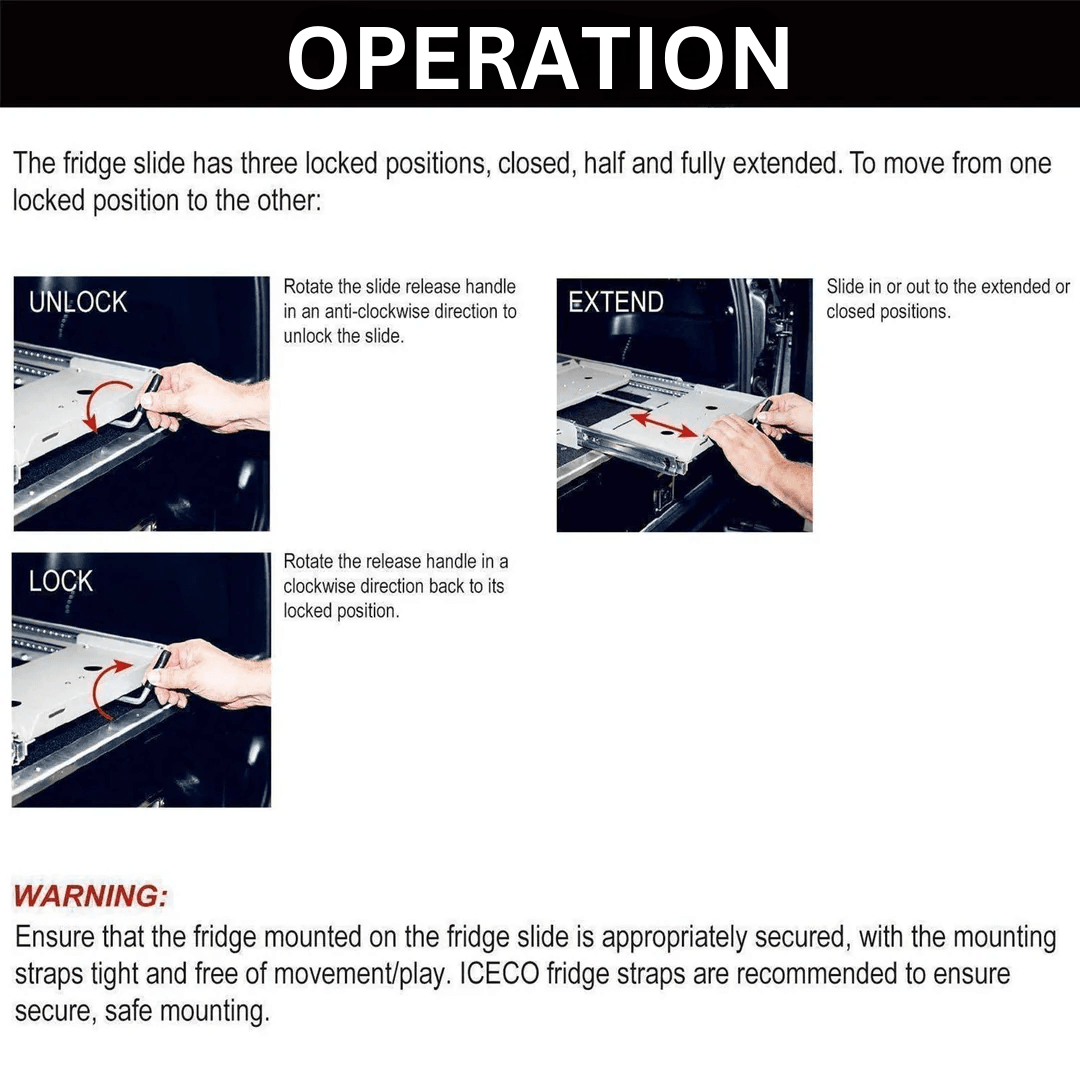 OPERATION

The fridge slide has three locked positions, closed, half and fully extended. To move from one locked position to the other:

UNLOCK

Rotate the slide release handle in an anti-clockwise direction to unlock the slide.

EXTEND

Slide in or out to the extended or closed positions.

LOCK

Rotate the release handle in a clockwise direction back to its locked position.

WARNING:
Ensure that the fridge mounted on the fridge slide is appropriately secured, with the mounting straps tight and free of movement/play. ICECO fridge straps are recommended to ensure secure, safe mounting.