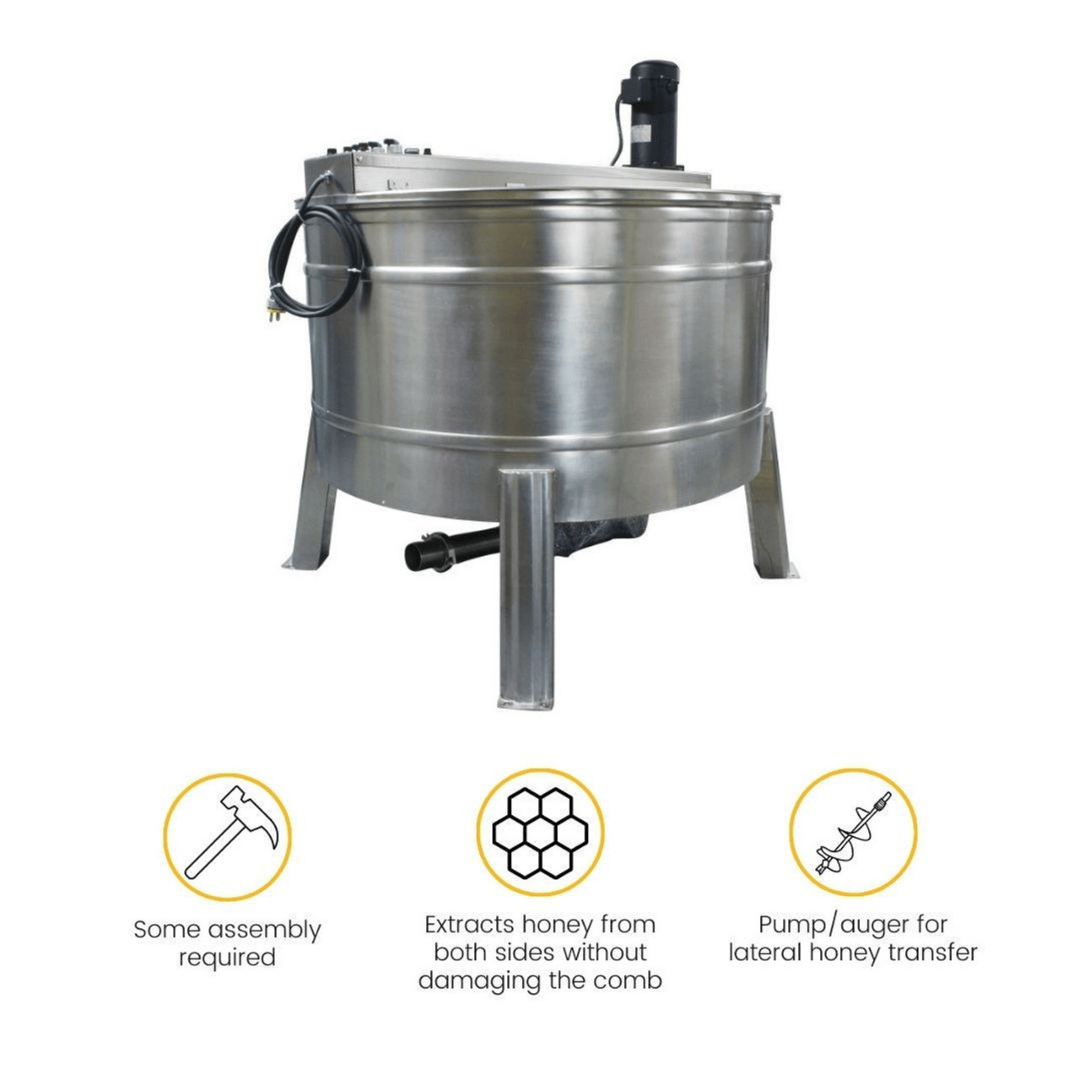 Some assembly required

Extracts honey from both sides without damaging the comb

Pump/auger for lateral honey transfer