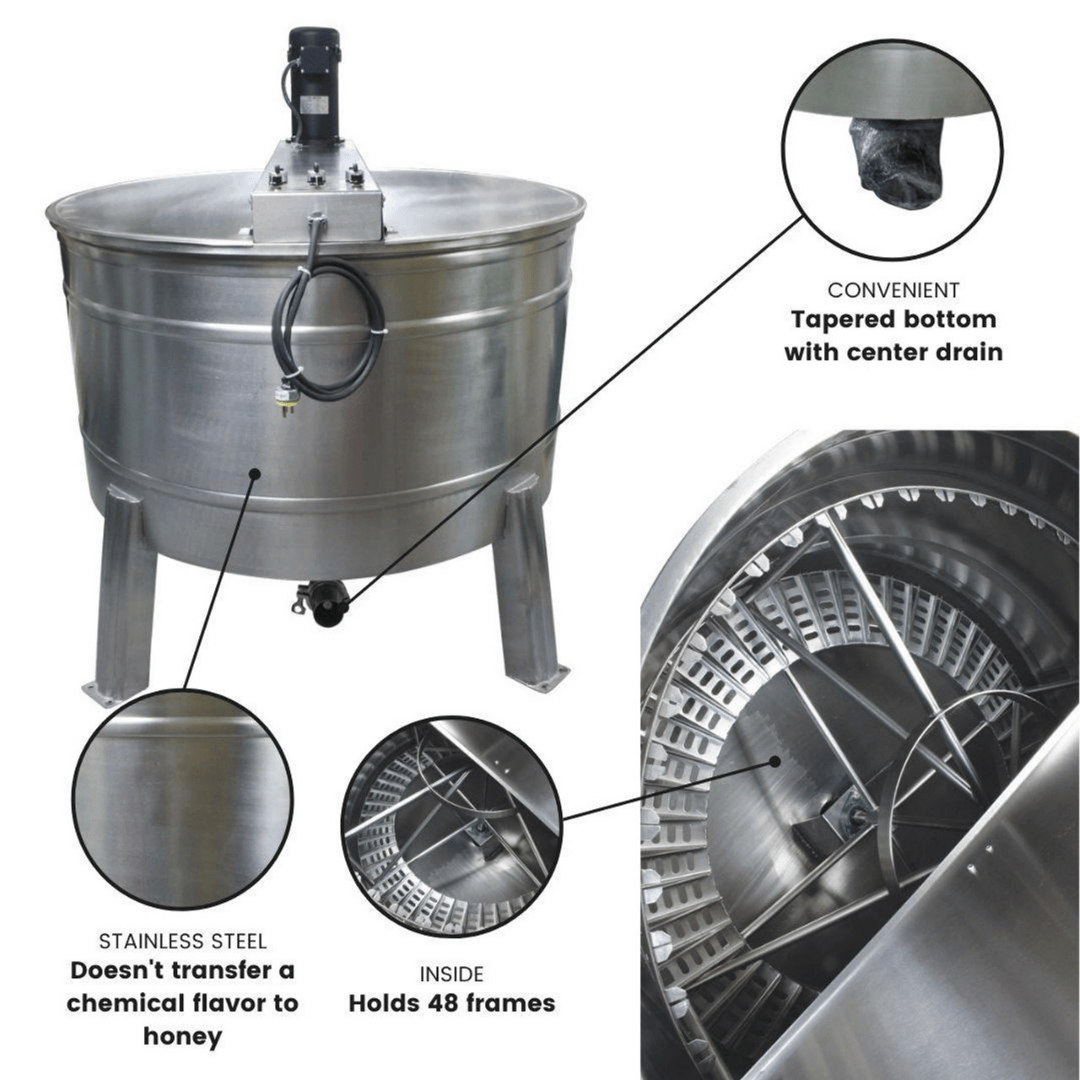 CONVENIENT
Tapered bottom with center drain

STAINLESS STEEL
Doesn't transfer a chemical flavor to honey

INSIDE
Holds 48 frames