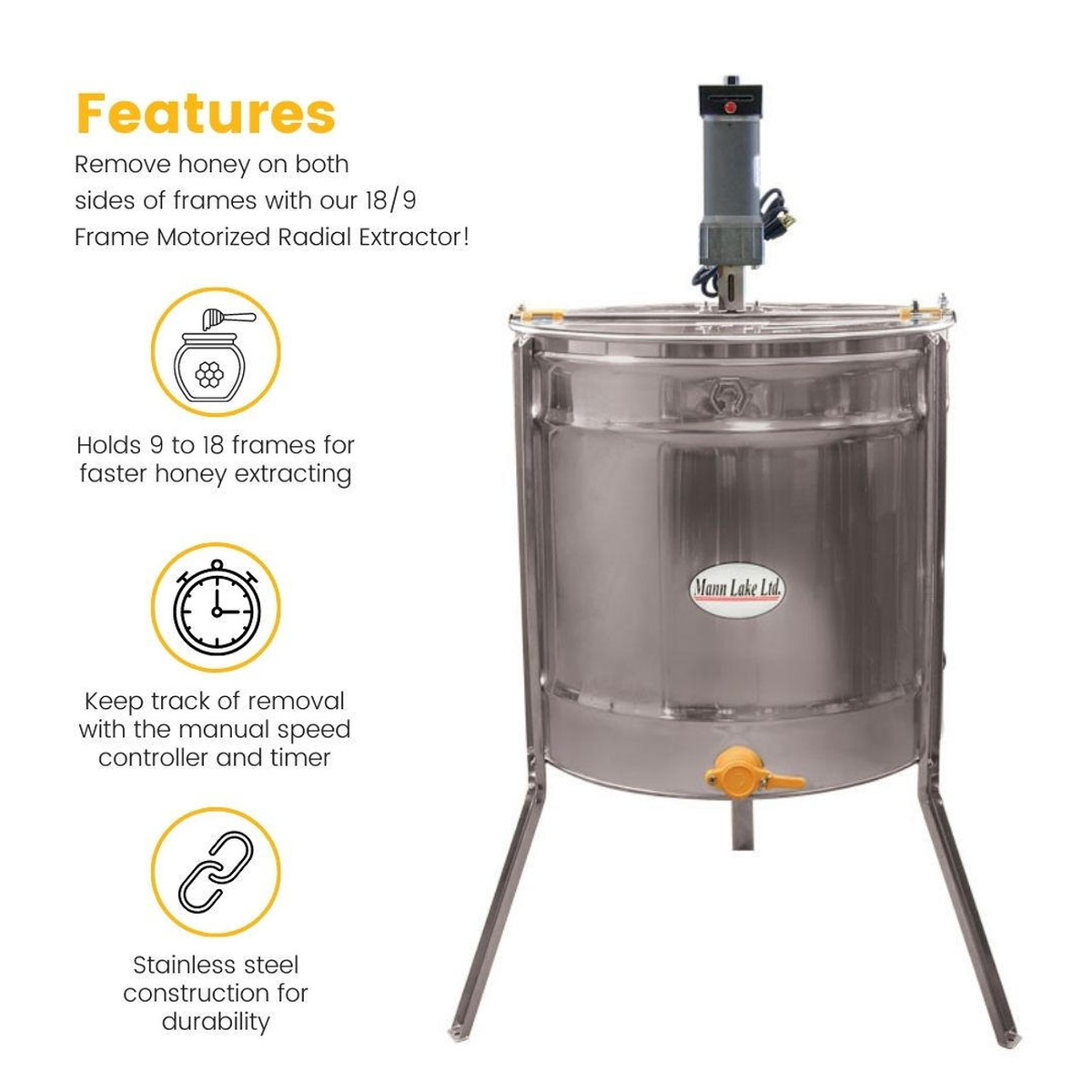 Features

Remove honey on both sides of frames with our 18/9 Frame Motorized Radial Extractor!

Holds 9 to 18 frames for faster honey extracting

Keep track of removal with the manual speed controller and timer

Stainless steel construction for durability

Mann Lake Ltd.