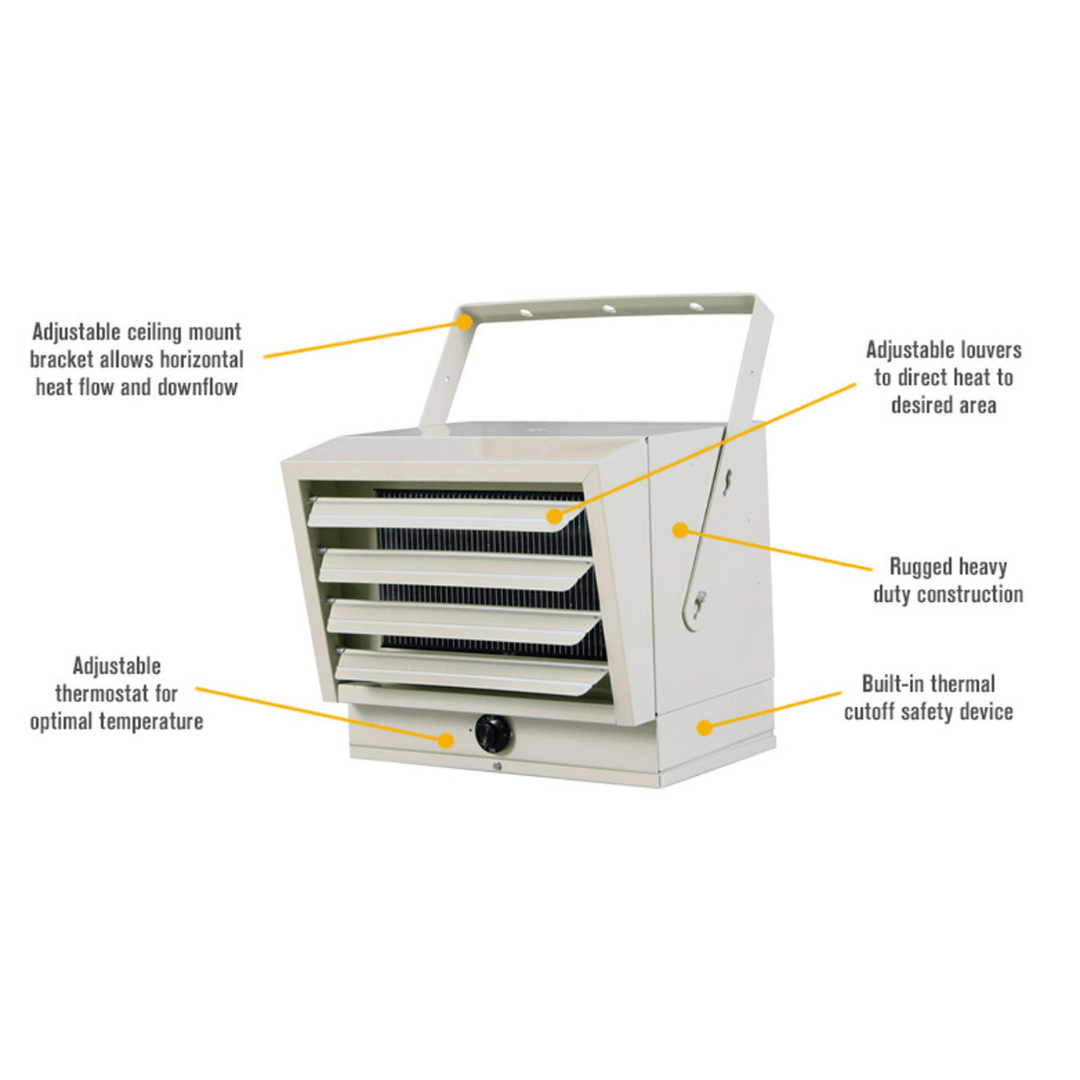 Adjustable ceiling mount bracket allows horizontal heat flow and downflow

Adjustable louvers to direct heat to desired area

Rugged heavy duty construction

Adjustable thermostat for optimal temperature

Built-in thermal cutoff safety device