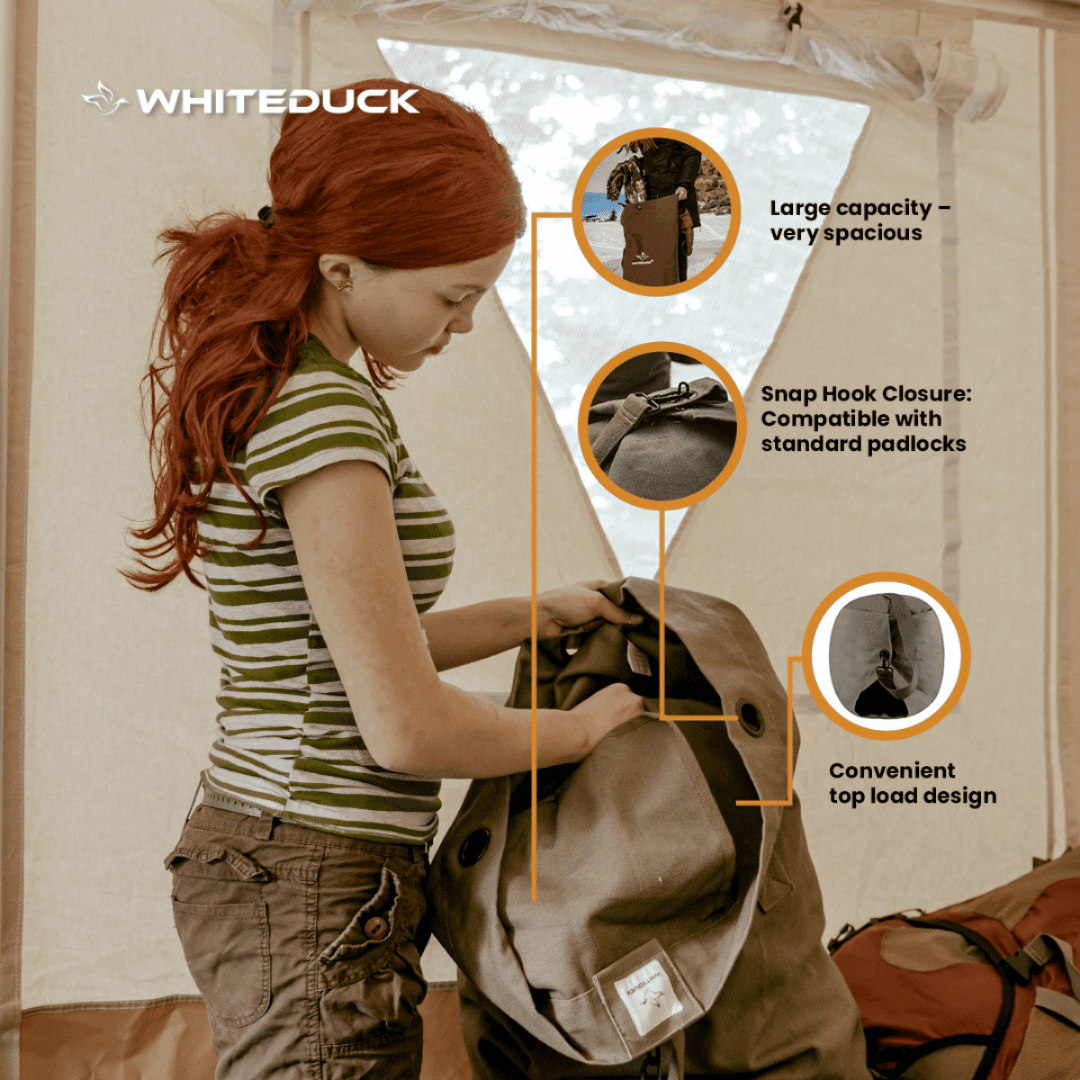 WHITEDUCK

Large capacity – very spacious

Snap Hook Closure: Compatible with standard padlocks

Convenient top load design