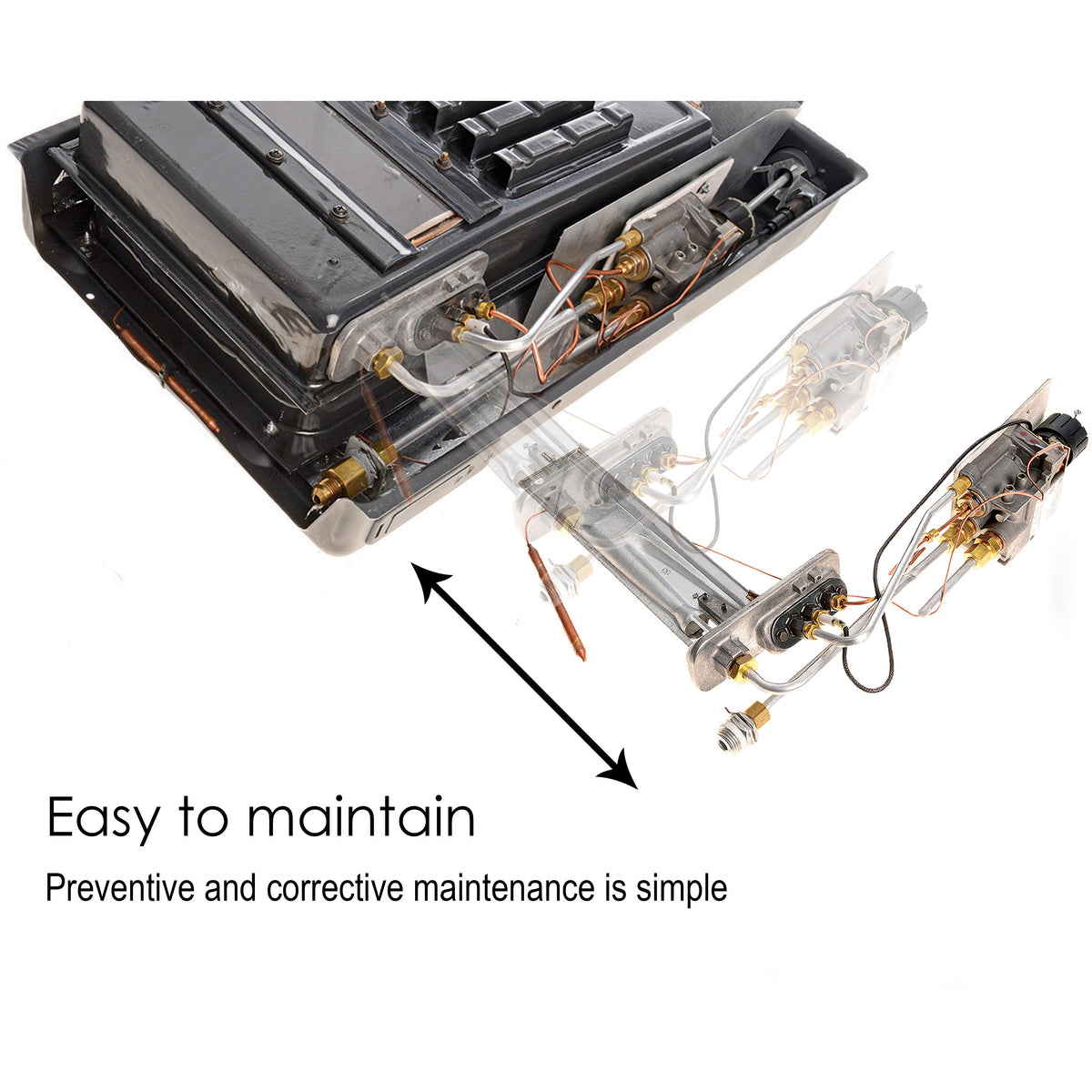 Easy to maintain

Preventive and corrective maintenance is simple