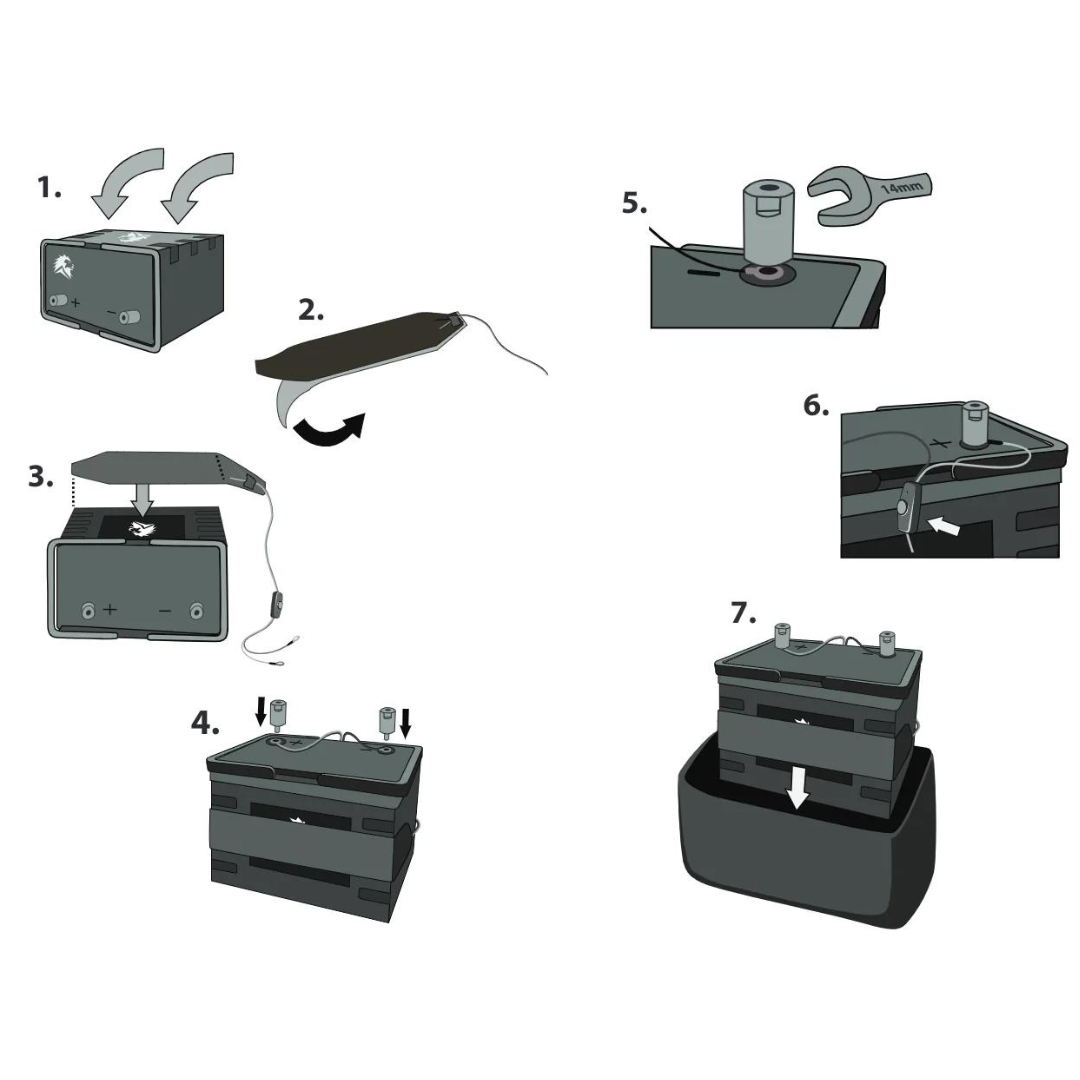 1.

+ −

2.

3.

+ −

4.

5.

14mm

6.

7.