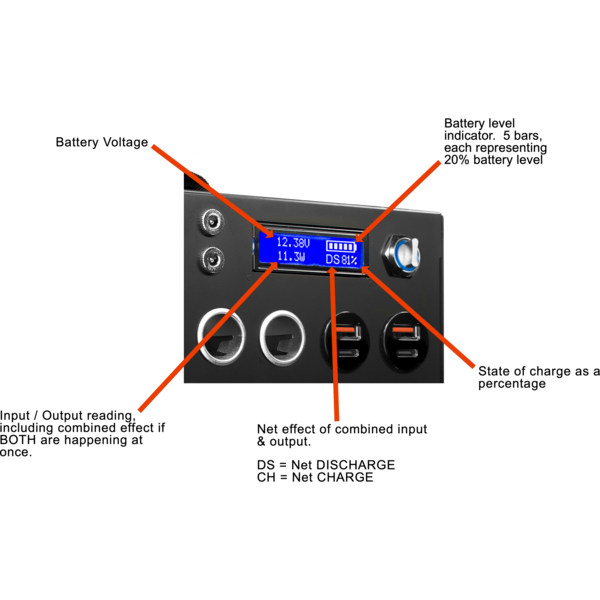 Battery Voltage

Battery level indicator. 5 bars, each representing 20% battery level

12.38V
11.3W DS 81%

State of charge as a percentage

Input / Output reading, including combined effect if BOTH are happening at once.

Net effect of combined input & output.

DS = Net DISCHARGE
CH = Net CHARGE